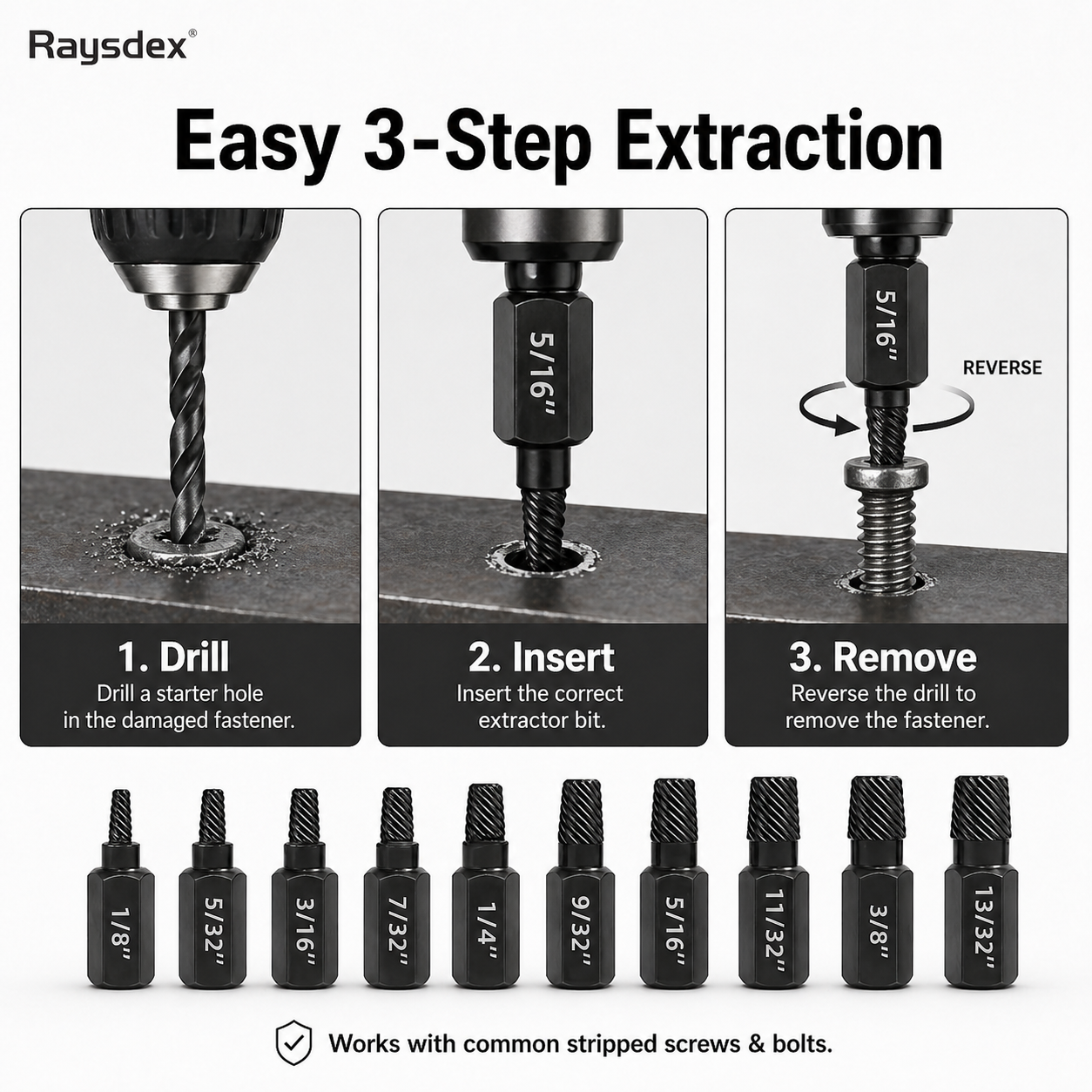 Raysdex®

Easy 3-Step Extraction

5/16"

5/16"

REVERSE

1. Drill
Drill a starter hole in the damaged fastener.

2. Insert
Insert the correct extractor bit.

3. Remove
Reverse the drill to remove the fastener.

1/8"
5/32"
3/16"
7/32"
1/4"
9/32"
5/16"
11/32"
3/8"
13/32"

Works with common stripped screws & bolts.